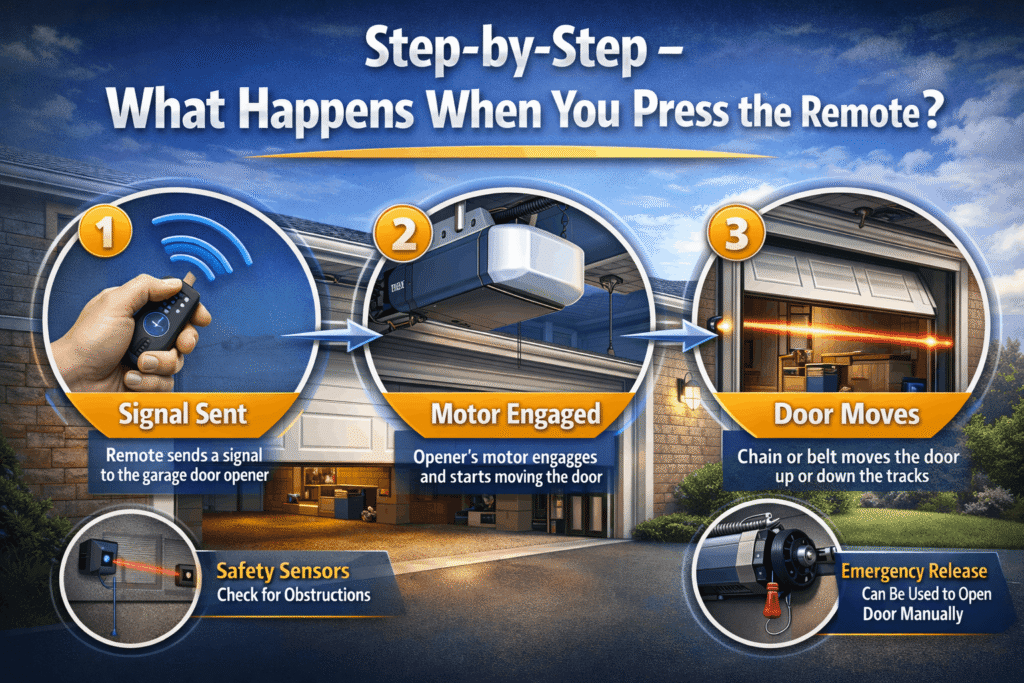 Step-by-Step –
What Happens When You Press the Remote?

1

Signal Sent

Remote sends a signal to the garage door opener

2

Motor Engaged

Opener's motor engagges and starts moving the door

3

Door Moves

Chain or belt moves the door up or down the tracks

Safety Sensors
Check for Obstructions

Emergency Release
Can Be Used to Open Door Manually