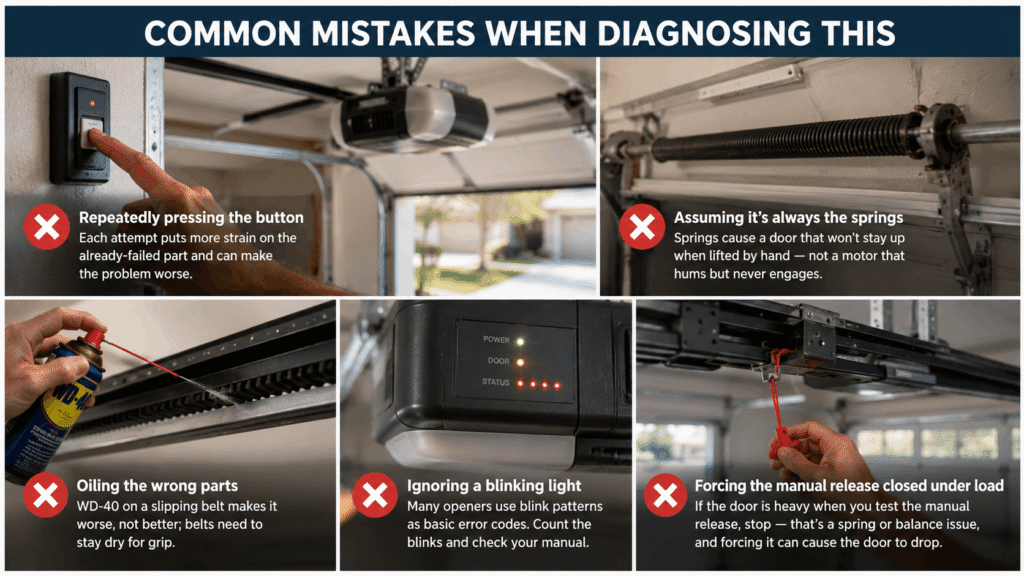 COMMON MISTAKES WHEN DIAGNOSING THIS

Repeatedly pressing the button
Each attempt puts more strain on the already-failed part and can make the problem worse.

Assuming it's always the springs
Springs cause a door that won't stay up when lifted by hand — not a motor that hums but never engages.

WD-40

Oiling the wrong parts
WD-40 on a slipping belt makes it worse, not better; belts need to stay dry for grip.

POWER
DOOR
STATUS

Ignoring a blinking light
Many openers use blink patterns as basic error codes. Count the blinks and check your manual.

Forcing the manual release closed under load
If the door is heavy when you test the manual release, stop — that's a spring or balance issue, and forcing it can cause the door to drop.