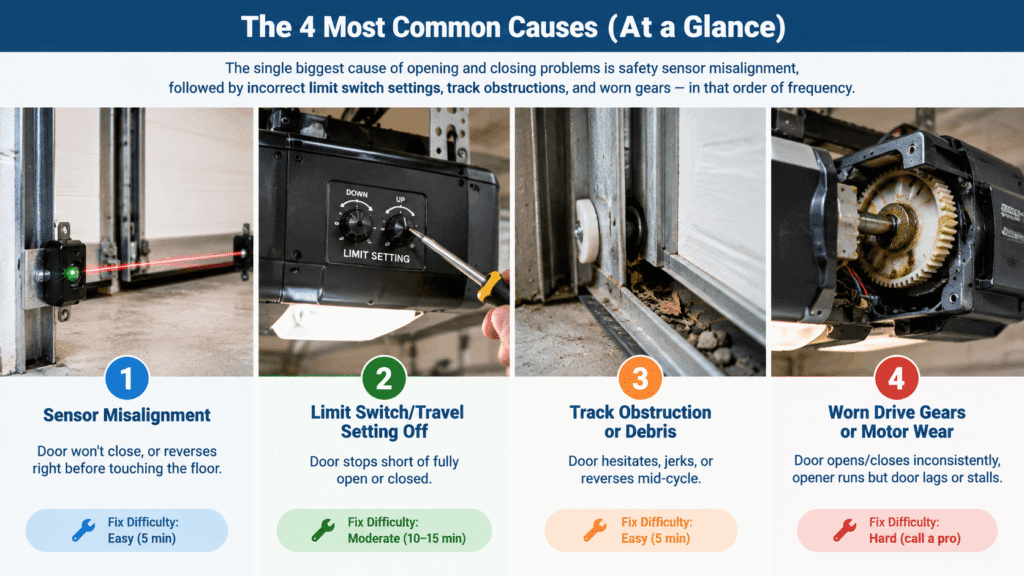 The 4 Most Common Causes (At a Glance)

The single biggest cause of opening and closing problems is safety sensor misalignment, followed by incorrect limit switch settings, track obstructions, and worn gears — in that order of frequency.

DOWN
UP
LIMIT SETTING

1
Sensor Misalignment
Door won't close, or reverses right before touching the floor.
Fix Difficulty: Easy (5 min)

2
Limit Switch/Travel Setting Off
Door stops short of fully open or closed.
Fix Difficulty: Moderate (10–15 min)

3
Track Obstruction or Debris
Door hesitates, jerks, or reverses mid-cycle.
Fix Difficulty: Easy (5 min)

4
Worn Drive Gears or Motor Wear
Door opens/closes inconsistently, opener runs but door lags or stalls.
Fix Difficulty: Hard (call a pro)