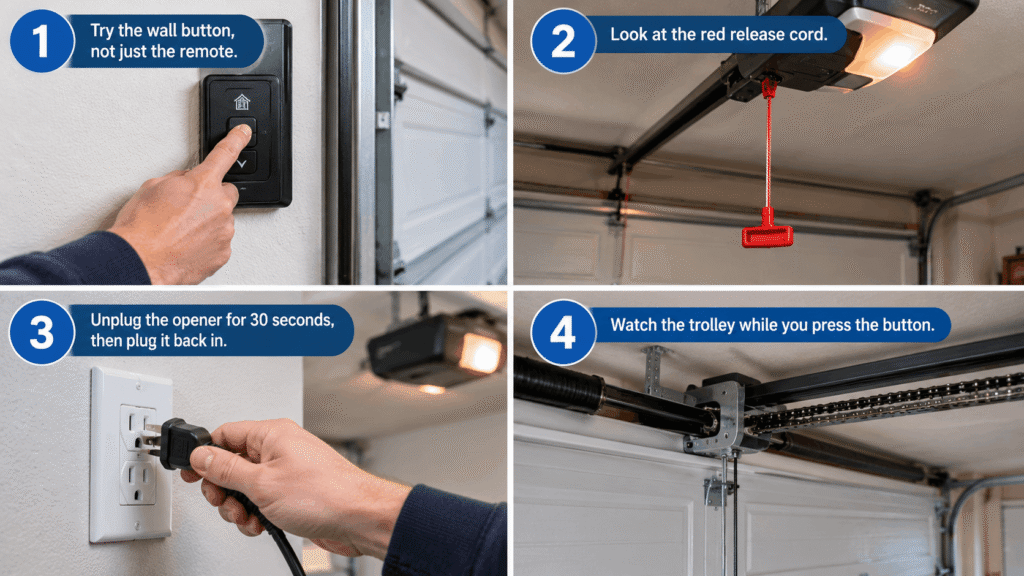 1 Try the wall button, not just the remote.

2 Look at the red release cord.

3 Unplug the opener for 30 seconds, then plug it back in.

4 Watch the trolley while you press the button.