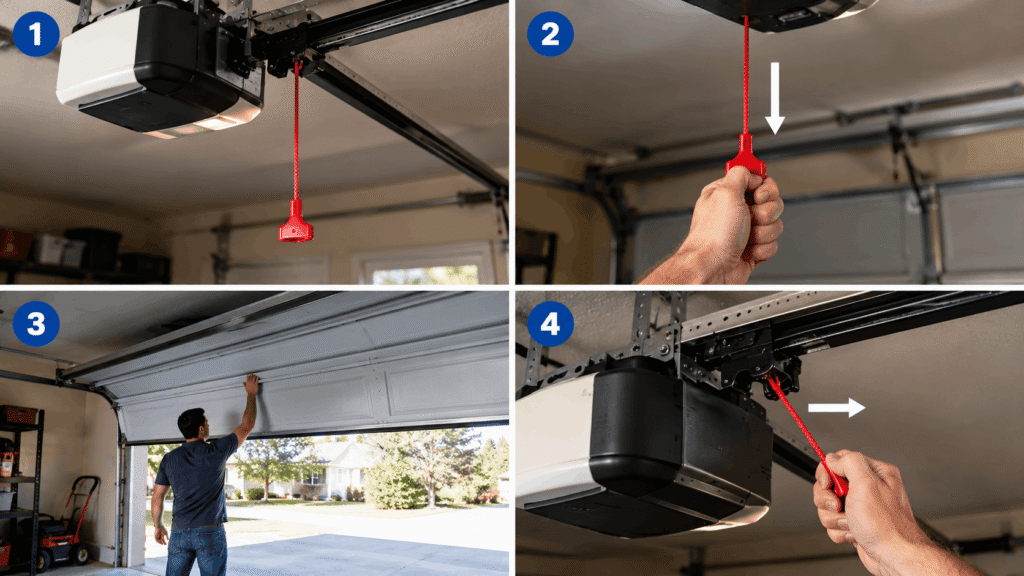 1

2

3

4