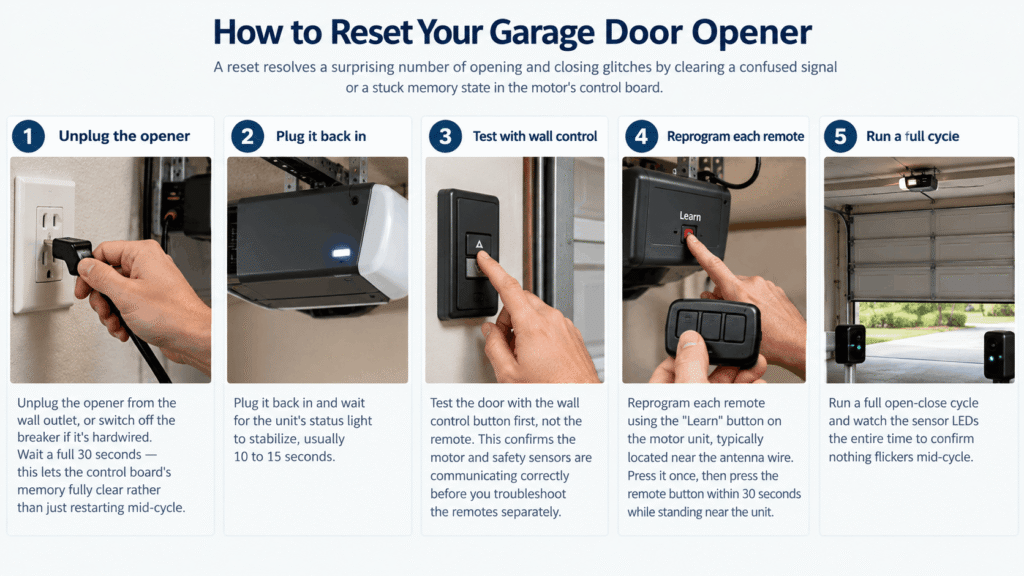 How to Reset Your Garage Door Opener

A reset resolves a surprising number of opening and closing glitches by clearing a confused signal or a stuck memory state in the motor's control board.

1 Unplug the opener

Unplug the opener from the wall outlet, or switch off the breaker if it's hardwired. Wait a full 30 seconds — this lets the control board's memory fully clear rather than just restarting mid-cycle.

2 Plug it back in

Plug it back in and wait for the unit's status light to stabilize, usually 10 to 15 seconds.

3 Test with wall control

Test the door with the wall control button first, not the remote. This confirms the motor and safety sensors are communicating correctly before you troubleshoot the remotes separately.

4 Reprogram each remote

Learn

Reprogram each remote using the "Learn" button on the motor unit, typically located near the antenna wire. Press it once, then press the remote button within 30 seconds while standing near the unit.

5 Run a full cycle

Run a full open-close cycle and watch the sensor LEDs the entire time to confirm nothing flickers mid-cycle.