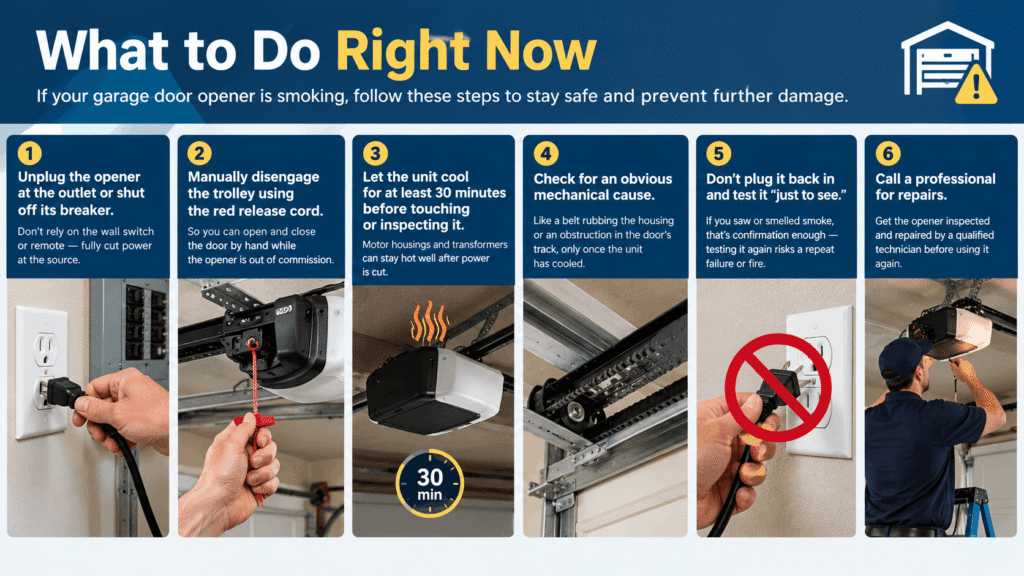 What to Do Right Now

If your garage door opener is smoking, follow these steps to stay safe and prevent further damage.

1

Unplug the opener at the outlet or shut off its breaker.

Don't rely on the wall switch or remote — fully cut power at the source.

2

Manually disengage the trolley using the red release cord.

So you can open and close the door by hand while the opener is out of commission.

3

Let the unit cool for at least 30 minutes before touching or inspecting it.

Motor housings and transformers can stay hot well after power is cut.

30 min

4

Check for an obvious mechanical cause.

Like a belt rubbing the housing or an obstruction in the door's track, only once the unit has cooled.

5

Don't plug it back in and test it "just to see."

If you saw or smelled smoke, that's confirmation enough — testing it again risks a repeat failure or fire.

6

Call a professional for repairs.

Get the opener inspected and repaired by a qualified technician before using it again.